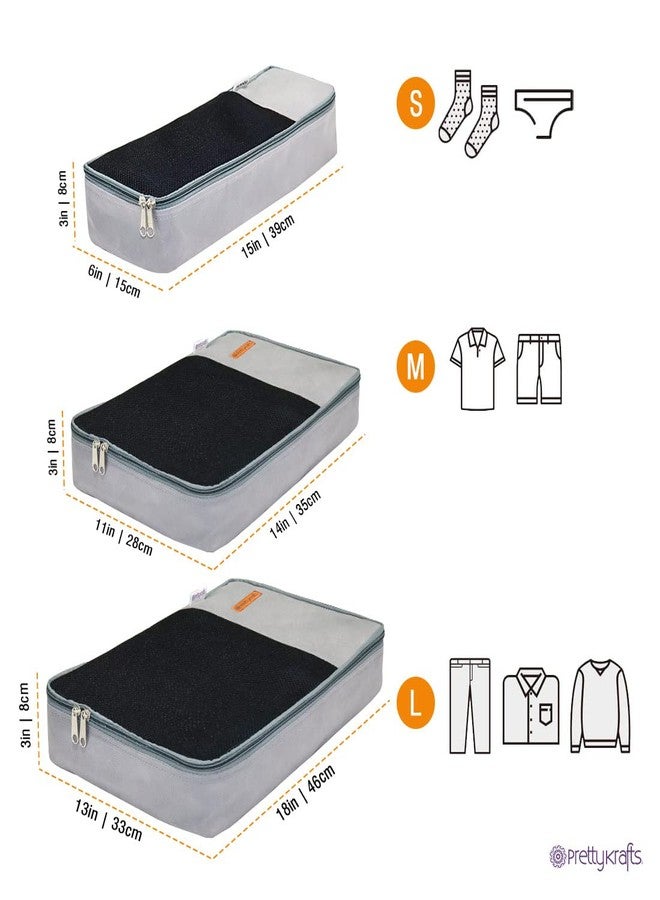 3in | 8cm
6in | 15cm
15in | 39cm
S

3in | 8cm
11in | 28cm
14in | 35cm
M

3in | 8cm
13in | 33cm
18in | 46cm
L

prettykrafts